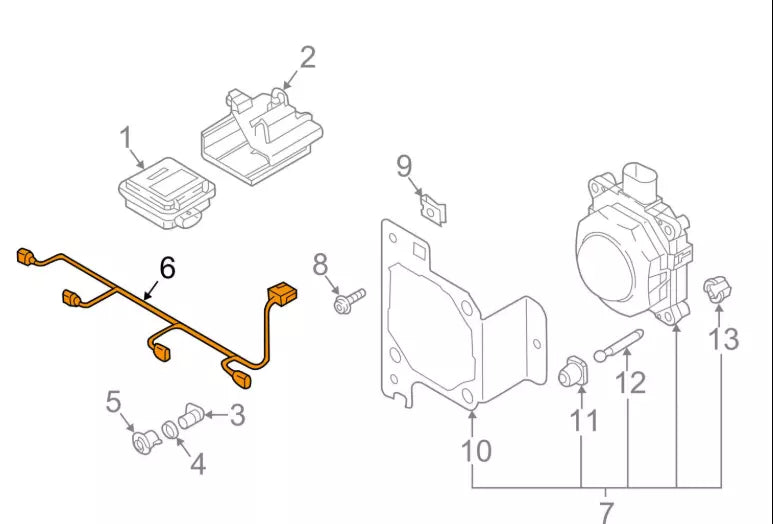 2
1
9
6
8
13
12
5
3
11
4
10
7