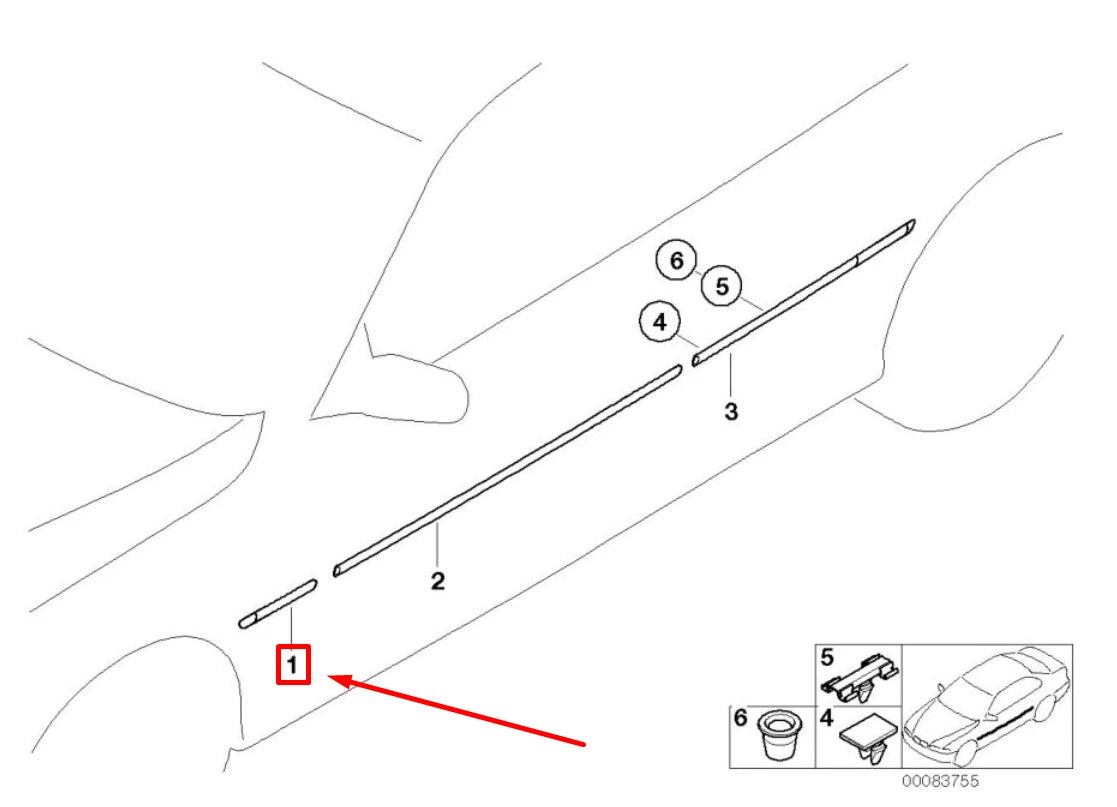 6
5
4
3
2
1
5
6
4
00083755