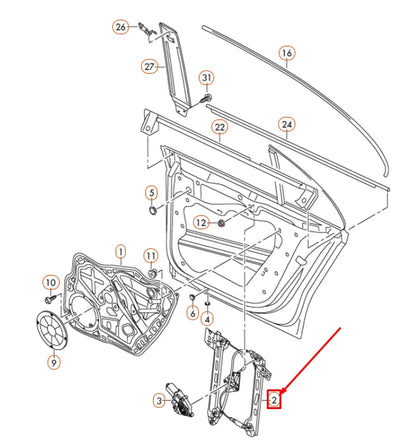 26
27
31
16
22
24
5
12
1
11
10
6
4
9
3
2