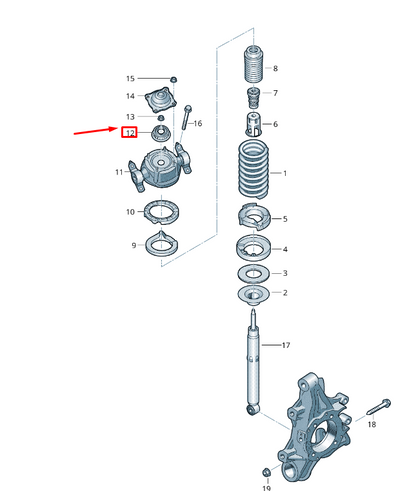 15
14
13
12
16
11
10
9
8
7
6
1
5
4
3
2
17
18
19