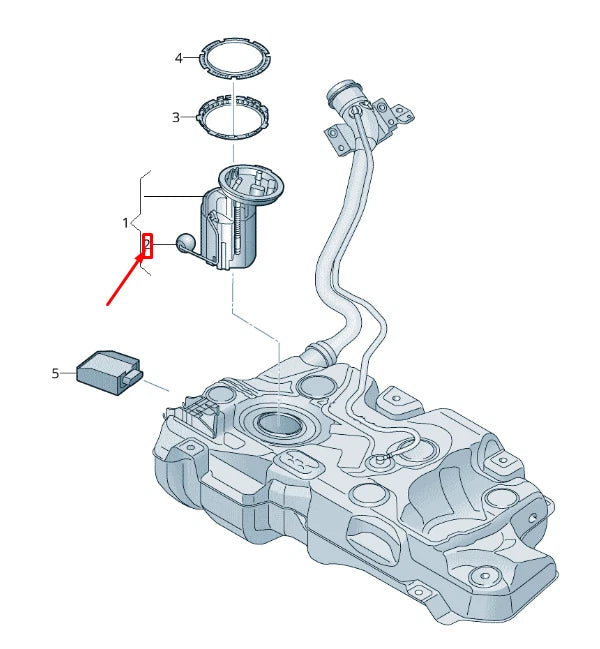 4
3
1
2
5