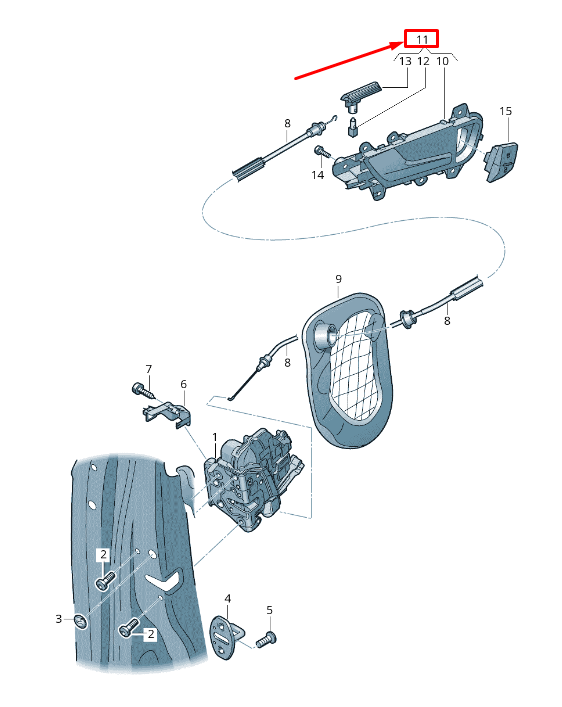 11
13 12 10
15
8
14
9
8
8
7
6
1
2
3
2
4
5