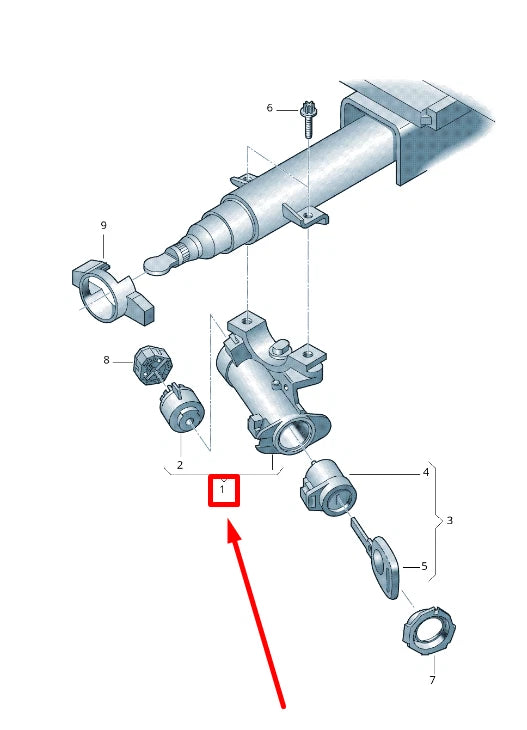 6
9
8
2
1
4
3
5
7