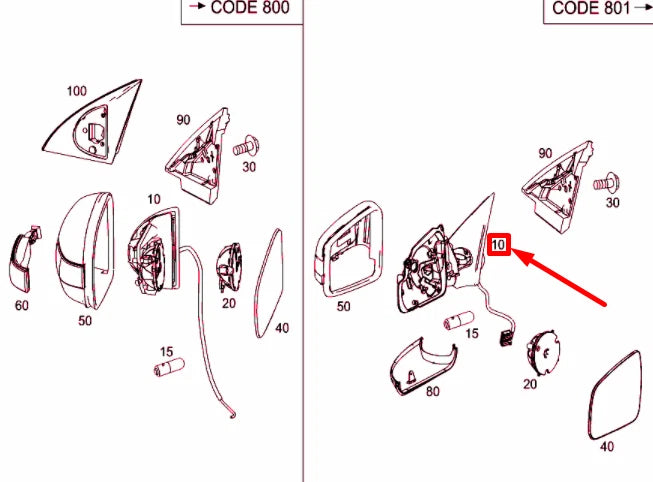 → CODE 800

100
90
30
10
60
50
20
40
15

CODE 801 →

90
30
10
50
15
80
20
40