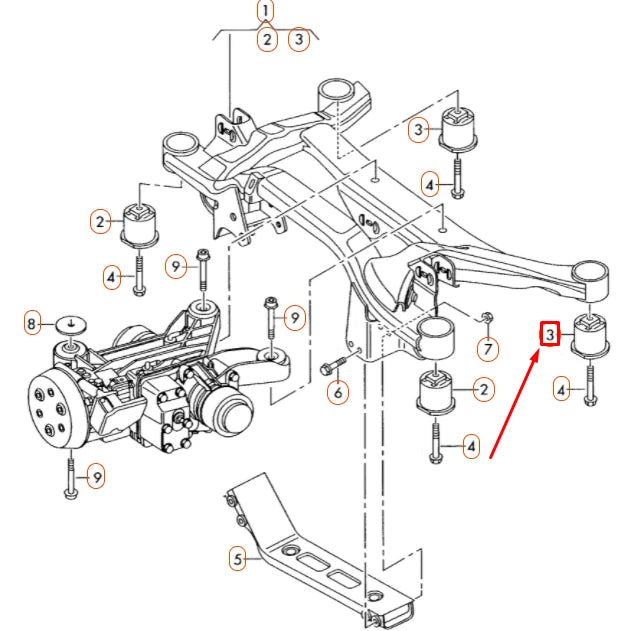 1
2 3
3
4
2
4
9
8
9
7
3
6
2
4
4
9
5