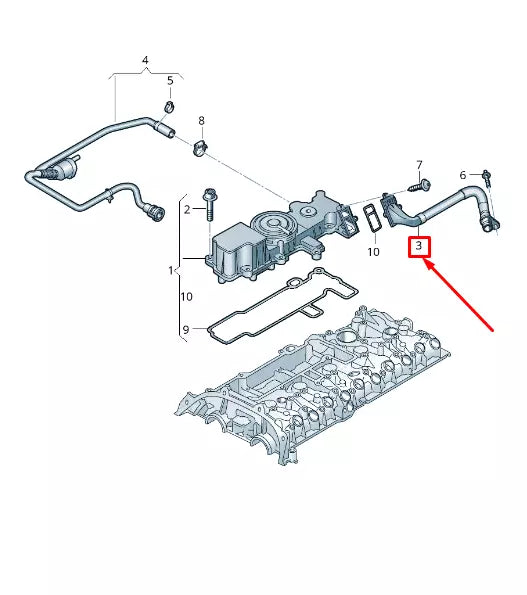 4
5
8
7
6
2
10
3
1
10
9