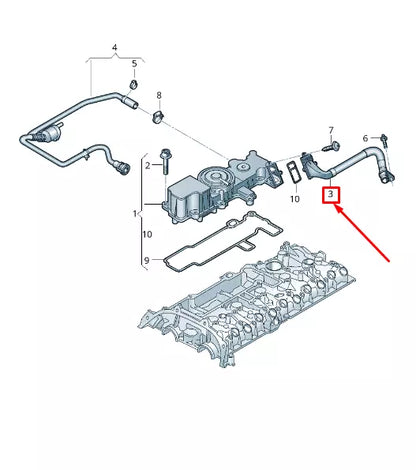 4
5
8
7
6
2
10
3
1
10
9