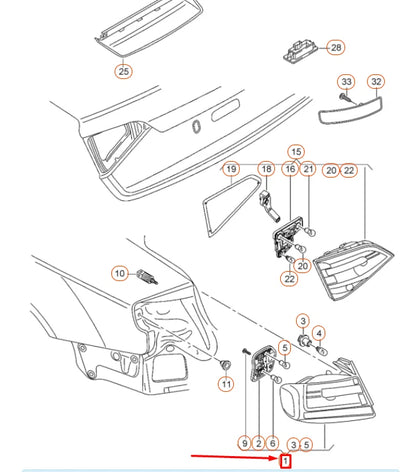 25
28
33
32
15
19
18
16
21
20
22
20
22
10
3
4
5
11
9
2
6
3
5
1