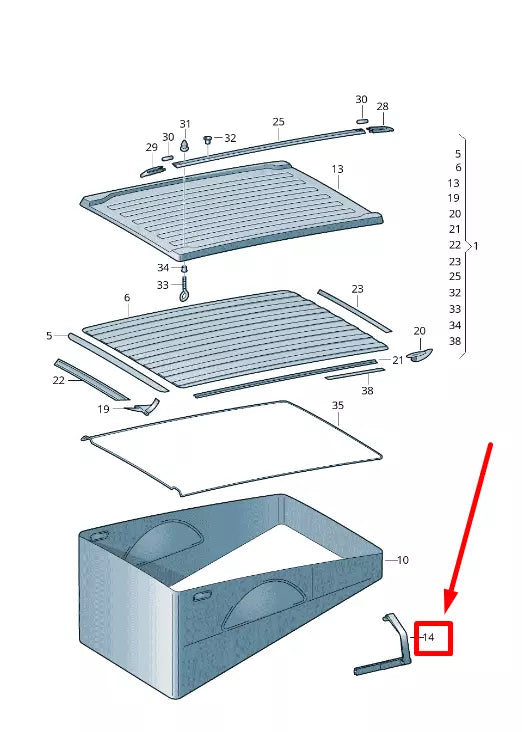 30
28
31
25
30
32
29
13
5
6
13
19
20
21
22
1
23
25
32
33
34
38
34
33
6
23
5
20
21
22
38
19
35
10
14