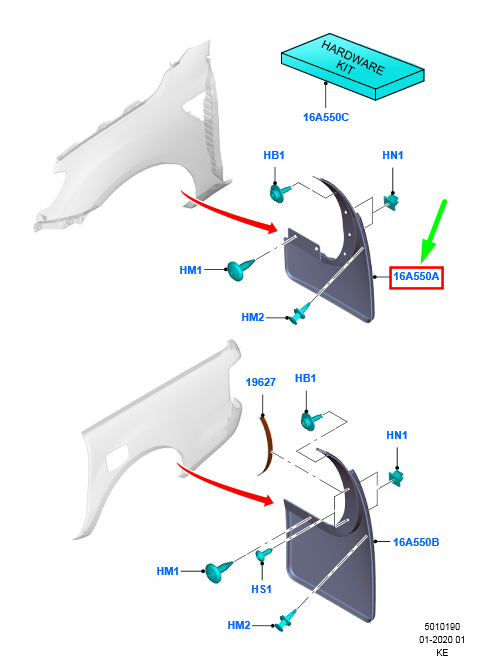 HARDWARE KIT

16A550C

HB1

HN1

HM1

16A550A

HM2

19627

HB1

HN1

16A550B

HM1

HS1

HM2

5010190
01-2020 01
KE