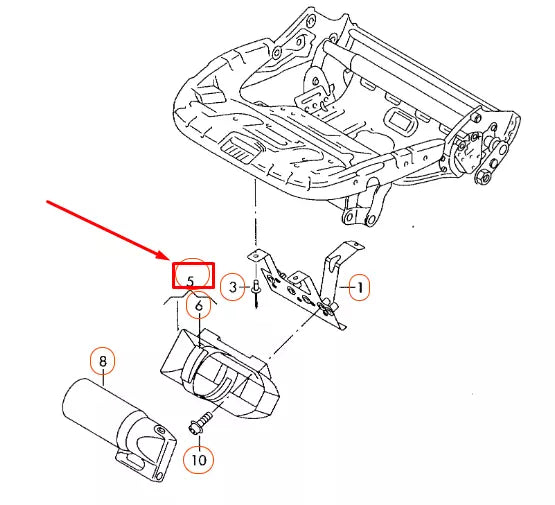 5
3
1
6
8
10