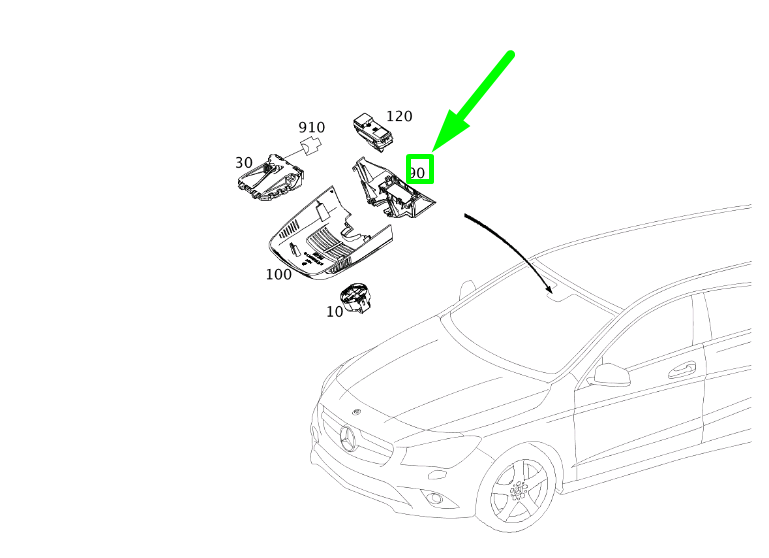 910
120
30
90
100
10