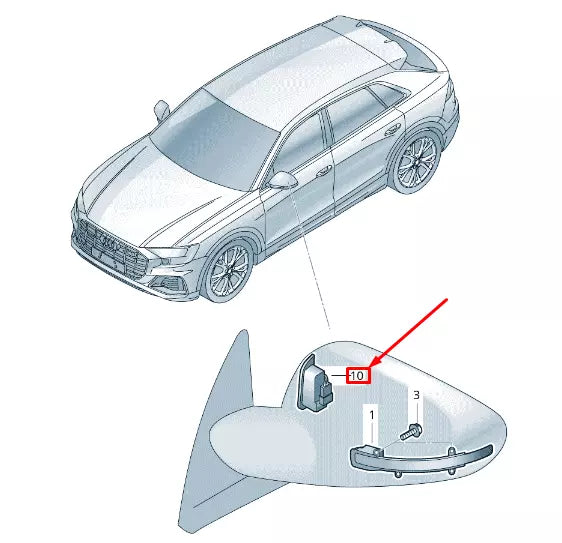 10

3

1