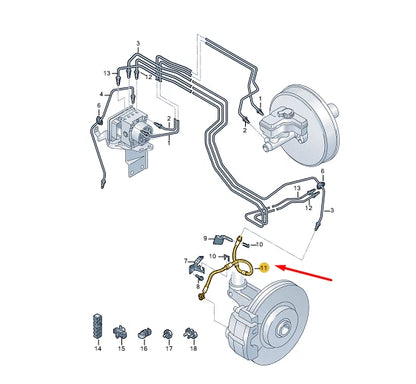 3
13
12
4
6
2
1
1
2
6
13
12
3
9
10
10
7
8
11
14
15
16
17
18