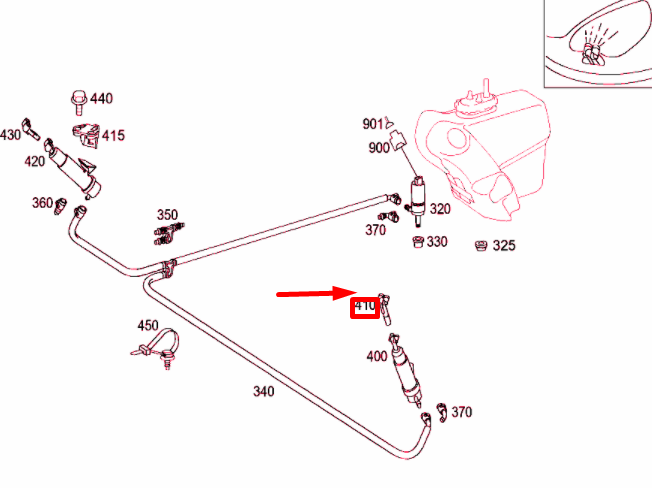 440
430
415
420
360
350
901
900
320
370
330
325
410
450
400
340
370