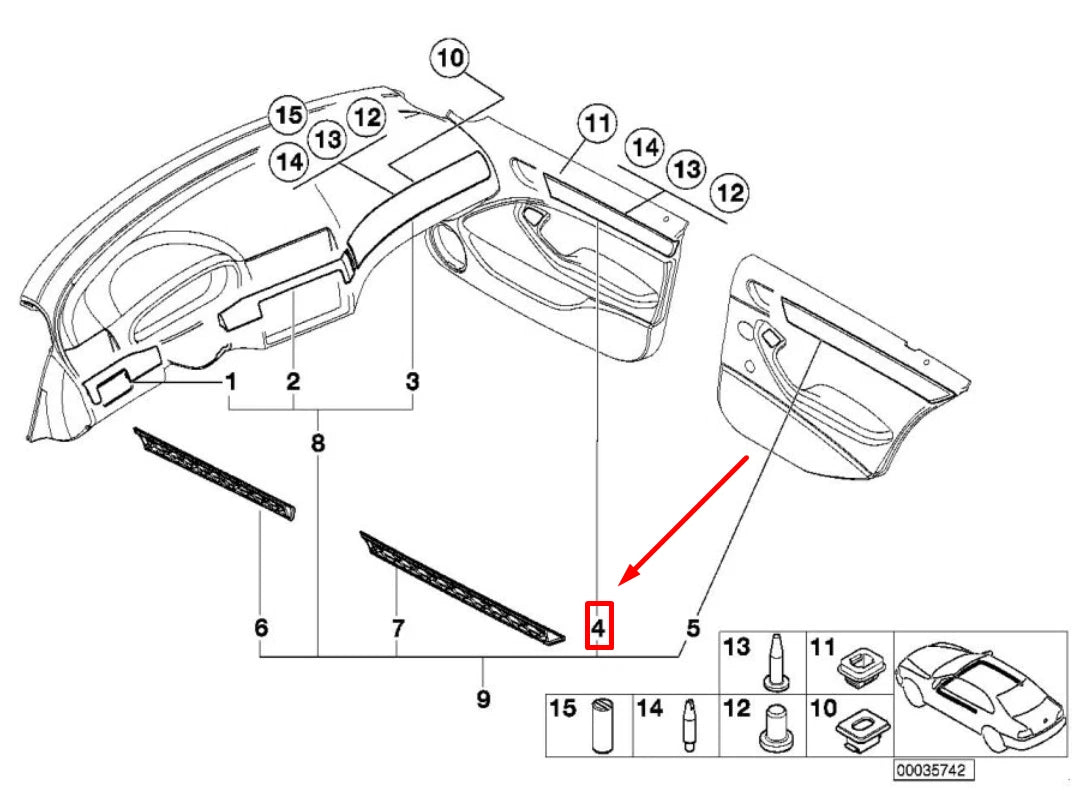 10
15
12
13
14
11
14
13
12
1
2
3
8
6
7
4
5
9
13
11
15
14
12
10
00035742