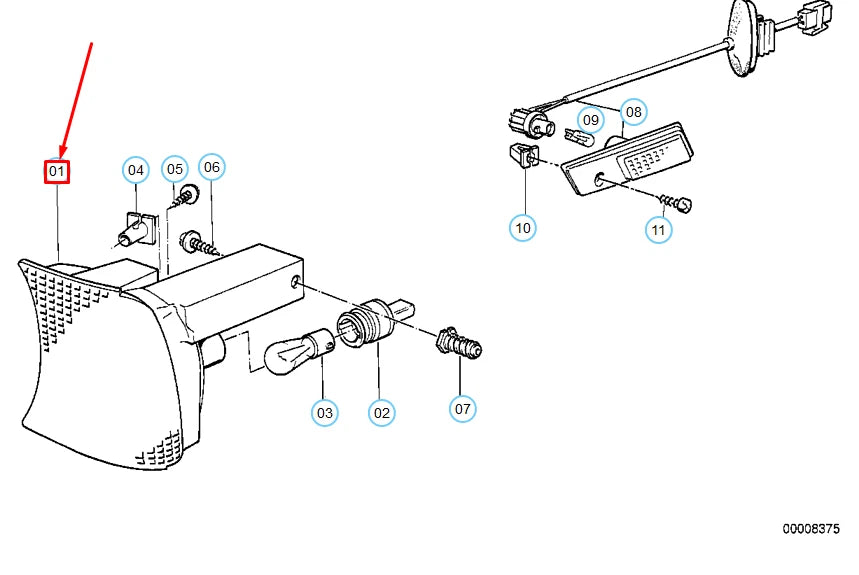 01
04
05
06
09
08
10
11
03
02
07
00008375