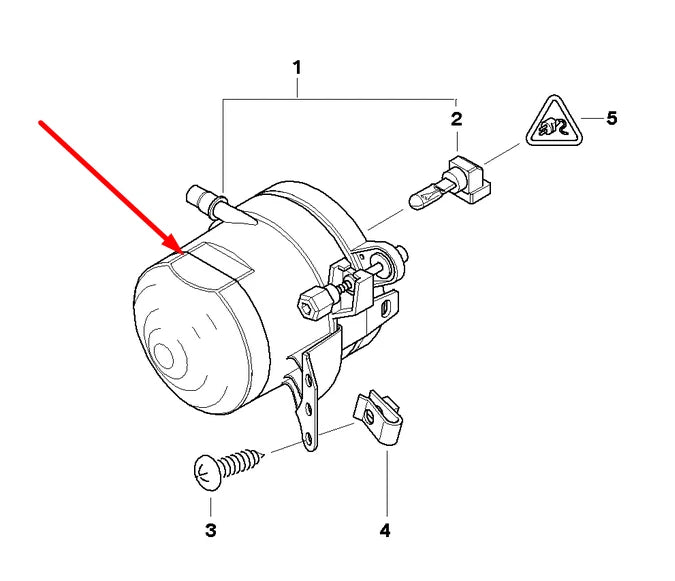 1
2
5
3
4