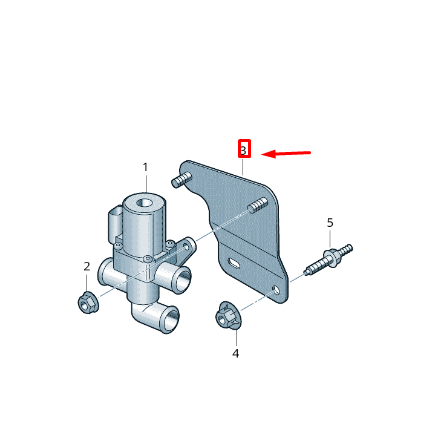 3
1
5
2
4