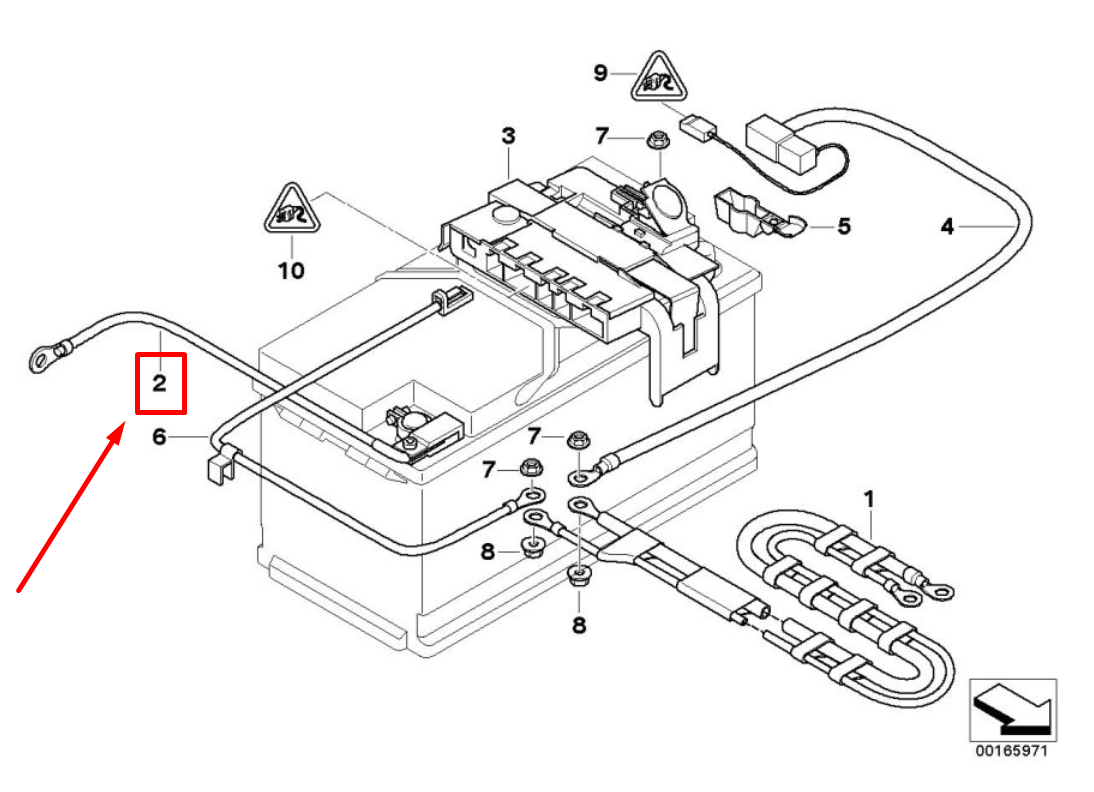 9
3
7
5
4
10
2
6
7
7
1
8
8
00165971