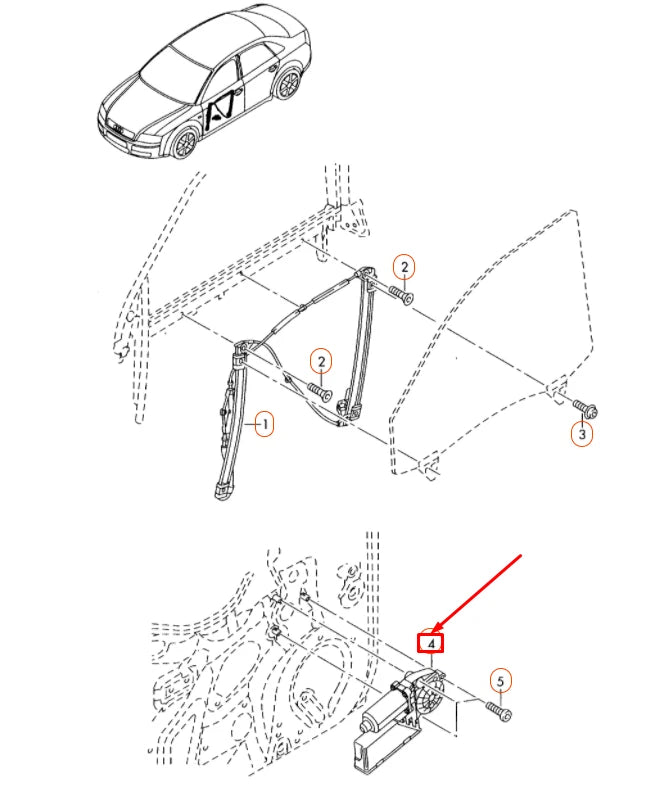 2
2
1
3
4
5