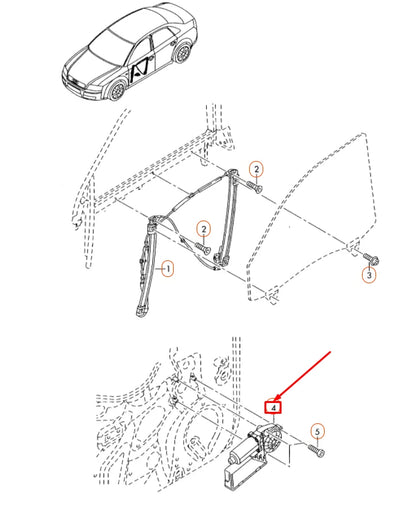 2
2
1
3
4
5