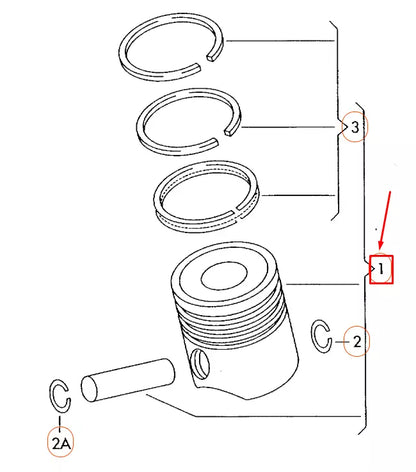 3
1
2
2A