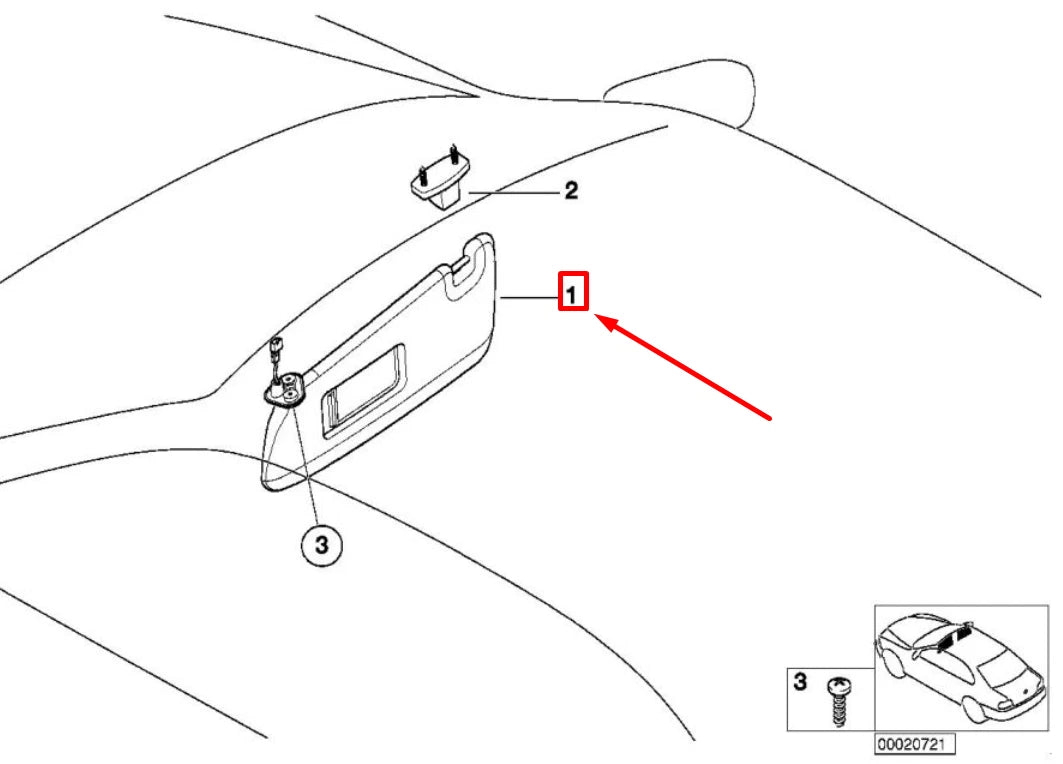 2
1
3
3
00020721