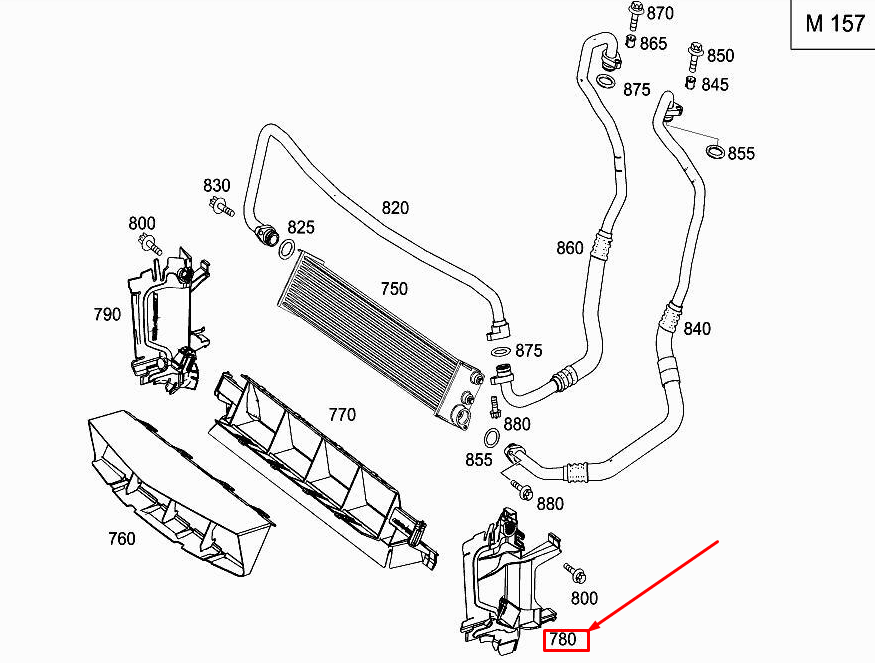 M 157

870
865
850
845
875
855
830
820
800
825
860
750
790
840
875
880
770
855
880
760
800
780