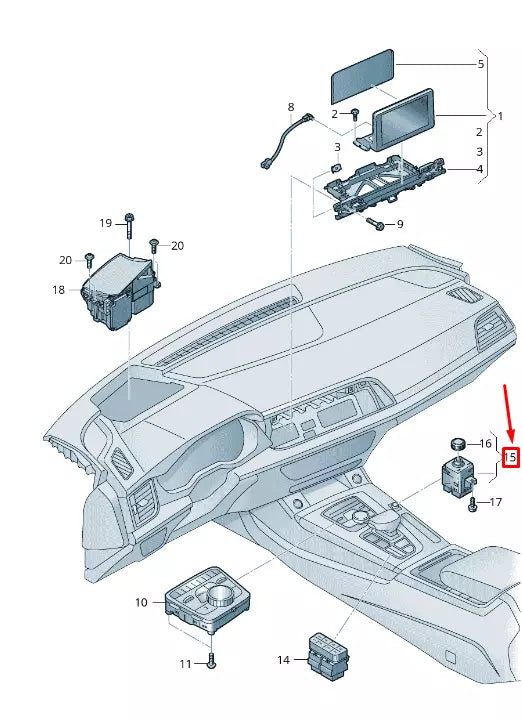 5
8
2
1
2
3
3
4
9
19
20
20
18
16
15
17
10
11
14