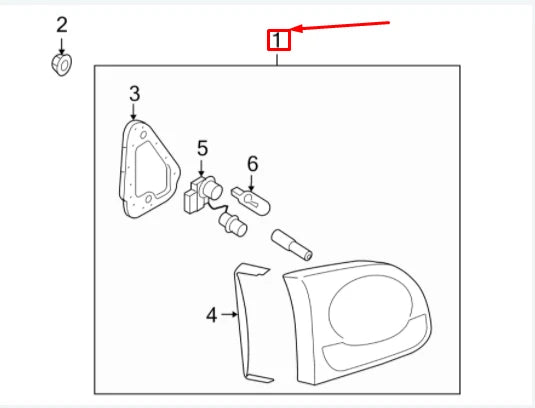 2
1
3
5
6
4