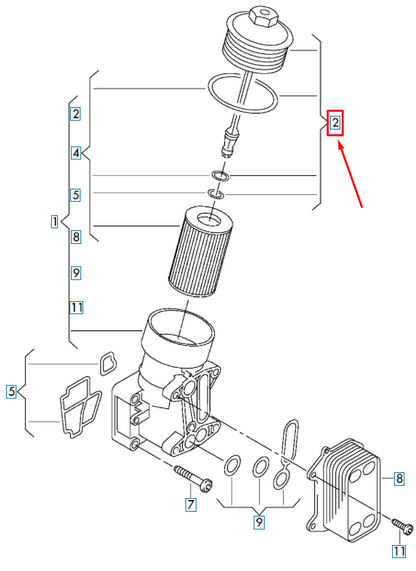 2
4
5
1
8
9
11
2
5
7
9
8
11