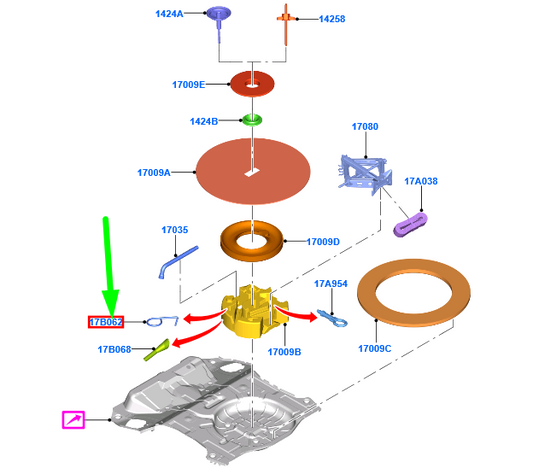 1424A
14258
17009E
1424B
17080
17009A
17A038
17035
17009D
17A954
17B062
17B068
17009B
17009C