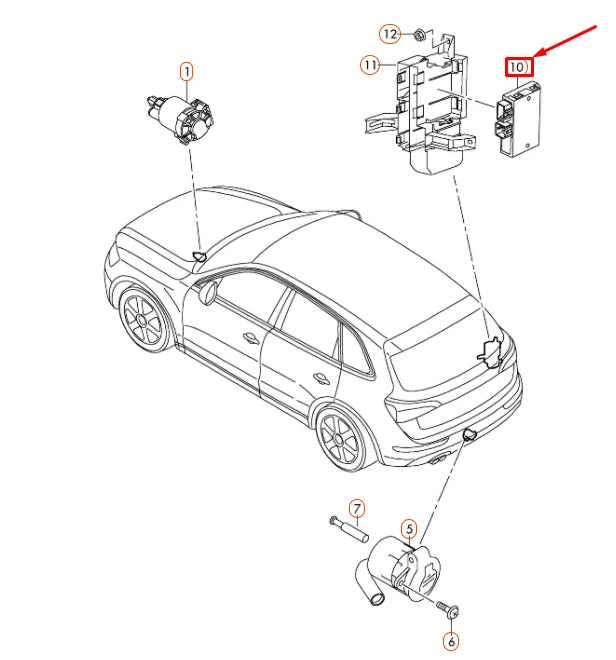 12
11
10
1
7
5
6