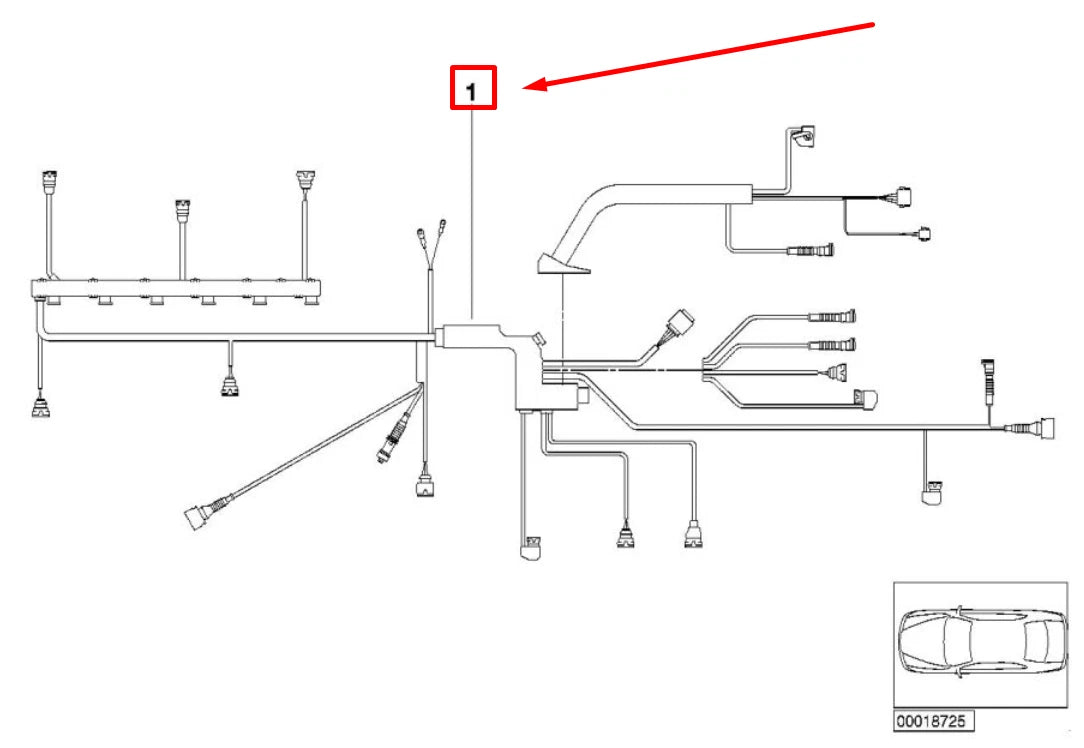 1

00018725