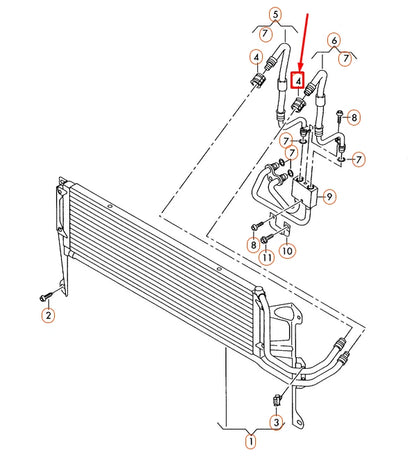 5
7
4
4
6
7
8
7
7
7
9
8
11
10
2
3
1