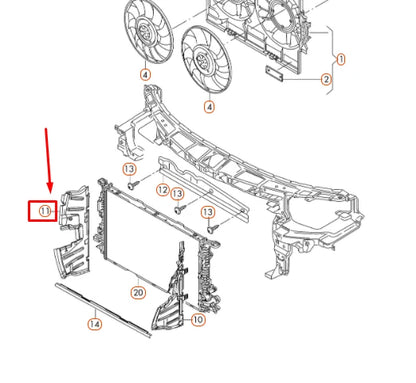 1
2
4
4
13
12
13
13
11
20
10
14