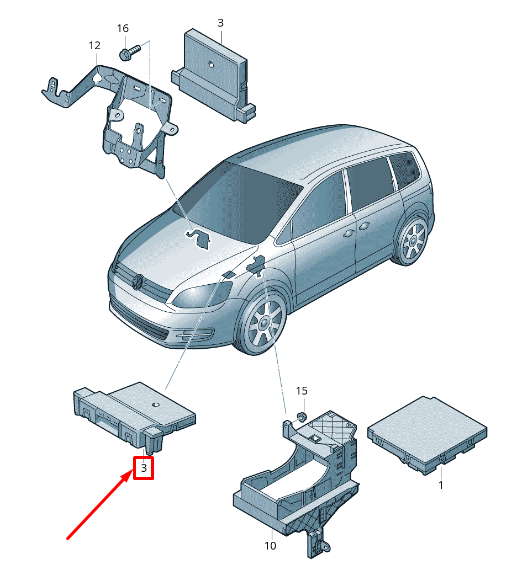 16
3
12
15
3
1
10