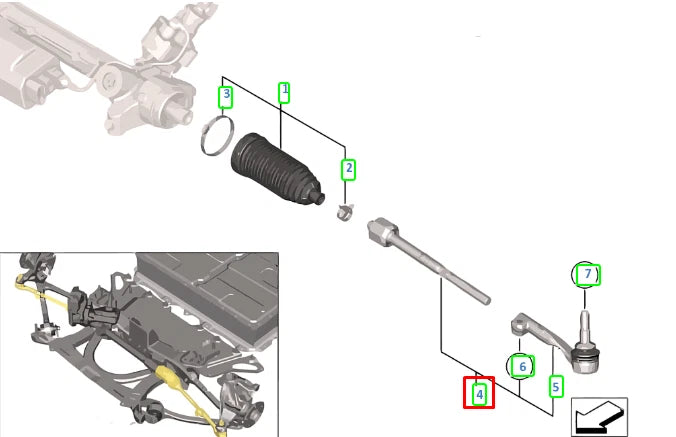 3
1
2
7
6
4
5