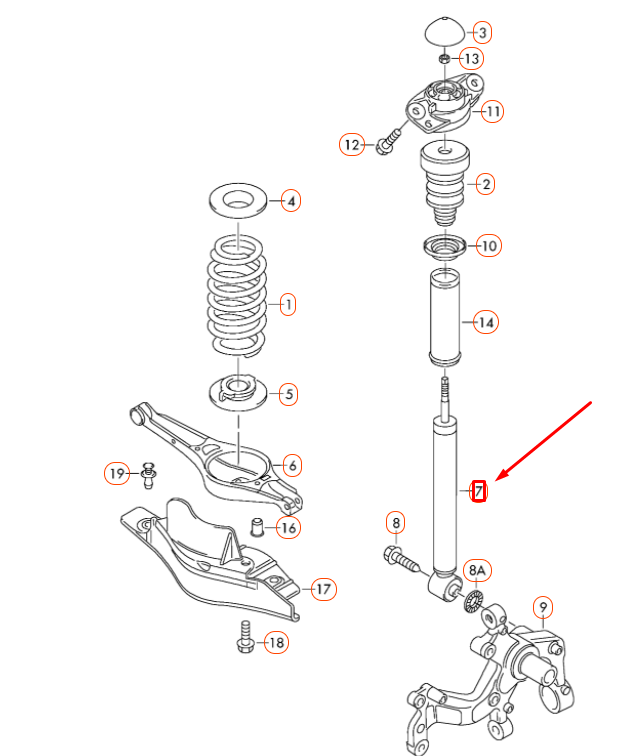 3
13
11
12
2
4
10
1
14
5
6
19
7
16
8
8A
17
9
18