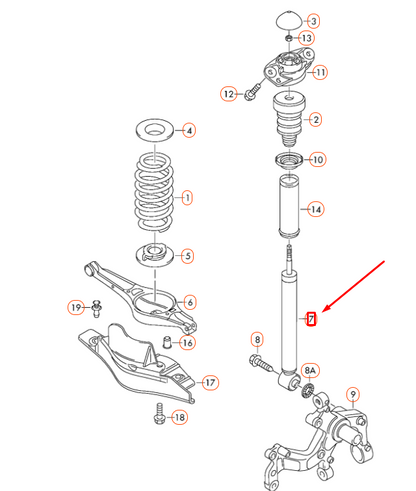 3
13
11
12
2
4
10
1
14
5
6
19
7
16
8
8A
17
9
18