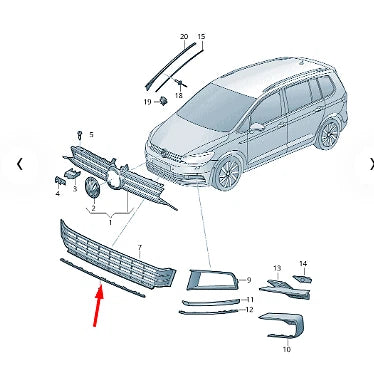 20
15
18
19
5
4
3
2
1
7
9
11
12
13
14
10