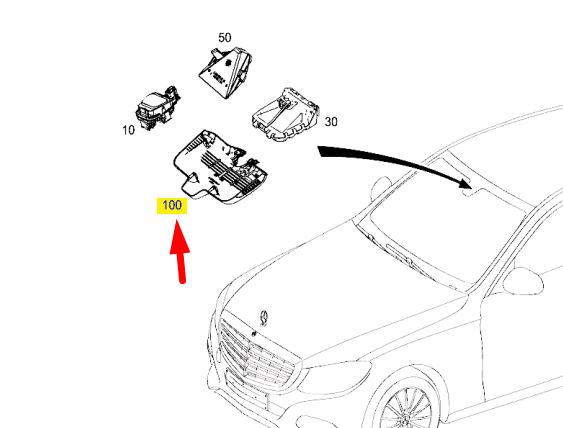 50
10
30
100