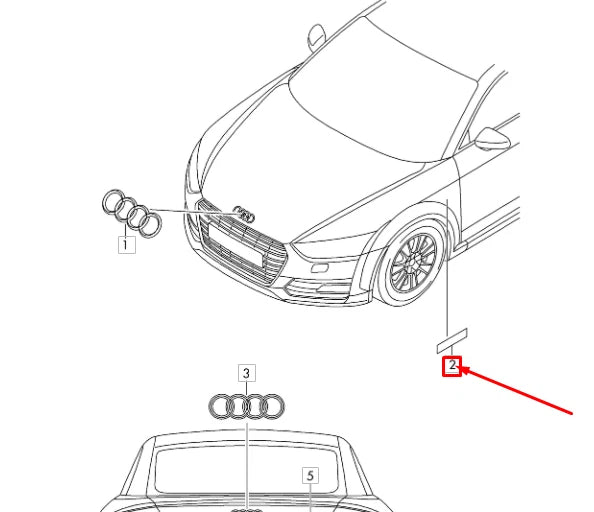 1
2
3
5