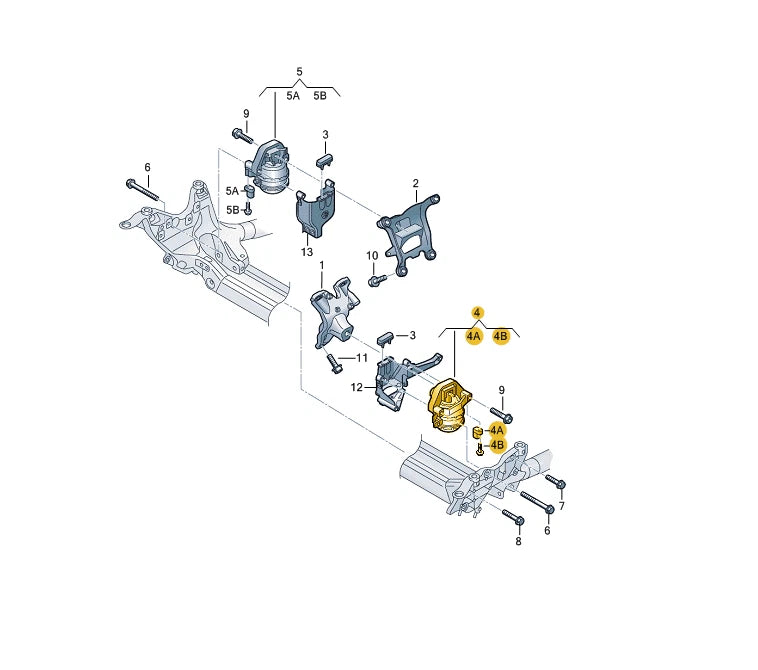 5
5A
5B
9
3
6
5A
5B
2
13
10
1
4
4A
4B
3
11
12
9
4A
4B
7
6
8