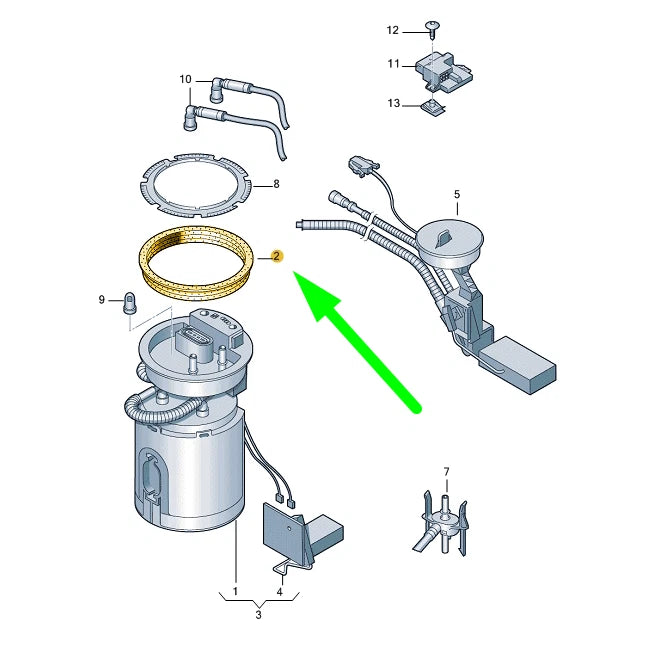 12
11
13
10
8
5
2
9
7
1
4
3