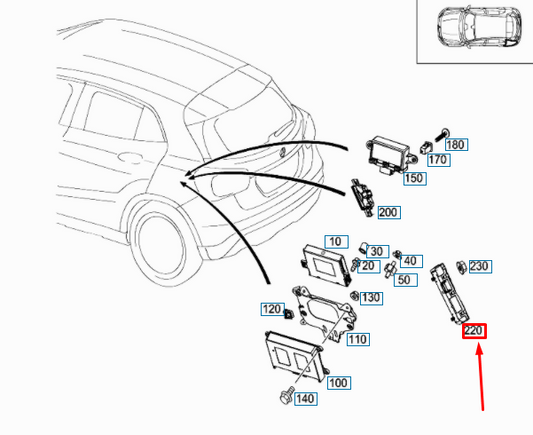 180
170
150
200
10
30
40
20
50
230
130
120
110
220
100
140