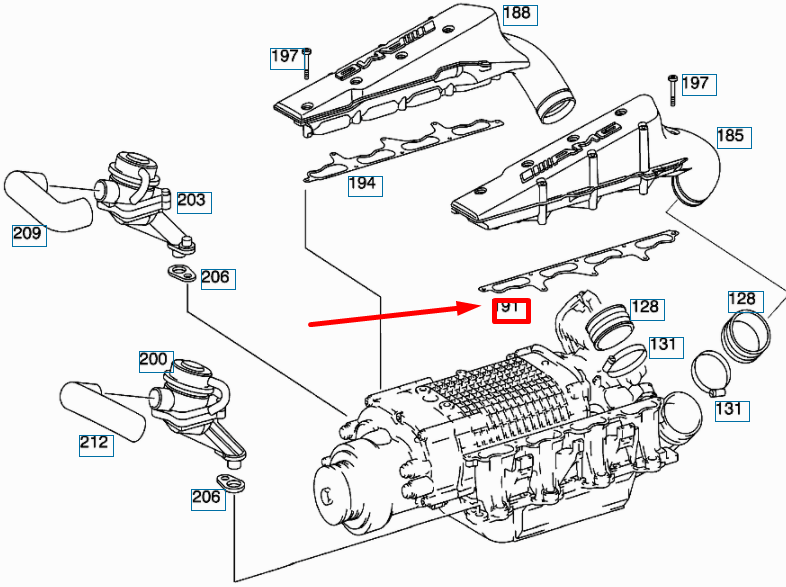 188
197
197
185
194
203
209
206
191
128
128
131
131
200
212
206