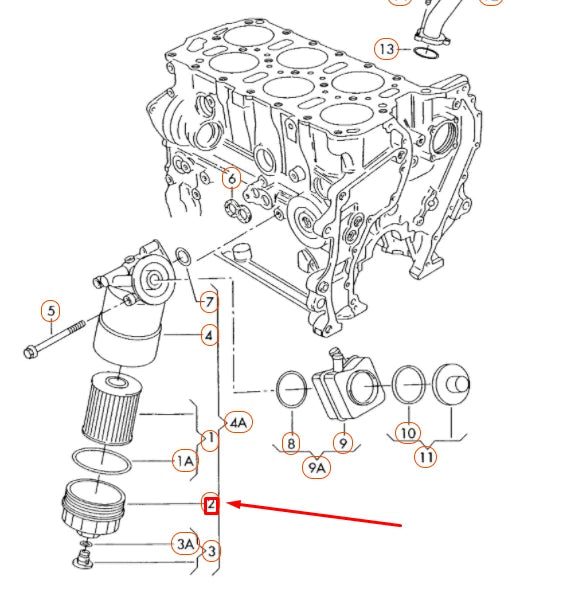 13
6
5
7
4
4A
1
1A
2
3A
3
8
9
9A
10
11