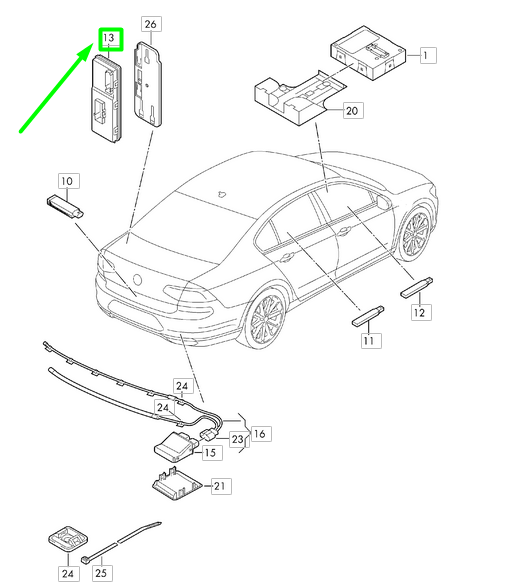 13
26
1
20
10
12
11
24
24
16
23
15
21
24
25